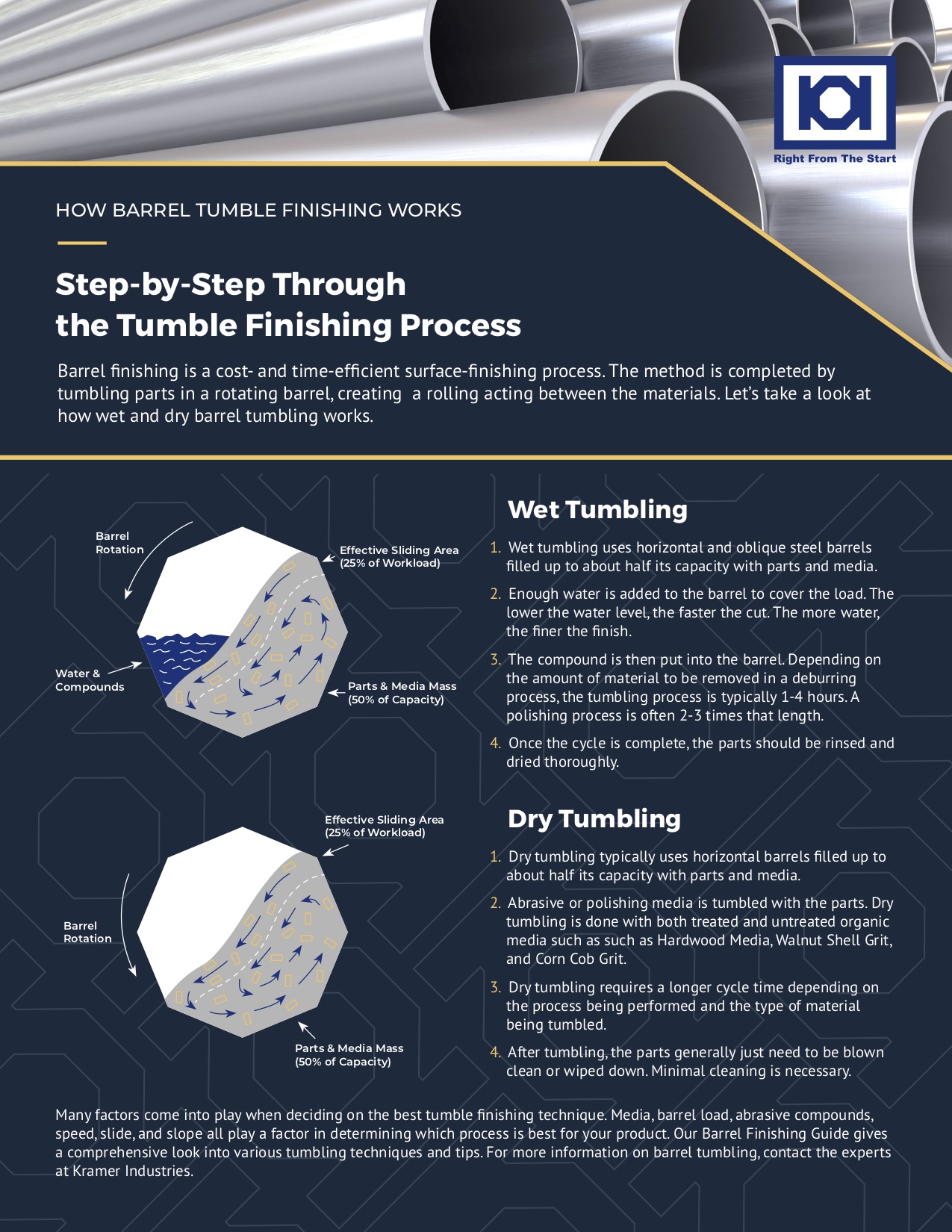 Right From The Start

HOW BARREL TUMBLE FINISHING WORKS

Step-by-Step Through the Tumble Finishing Process

Barrel finishing is a cost- and time-efficient surface-finishing process. The method is completed by tumbling parts in a rotating barrel, creating a rolling acting between the materials. Let's take a look at how wet and dry barrel tumbling works.

Barrel Rotation

Effective Sliding Area (25% of Workload)

Water & Compounds

Parts & Media Mass (50% of Capacity)

Wet Tumbling

1. Wet tumbling uses horizontal and oblique steel barrels filled up to about half its capacity with parts and media.

2. Enough water is added to the barrel to cover the load. The lower the water level, the faster the cut. The more water, the finer the finish.

3. The compound is then put into the barrel. Depending on the amount of material to be removed in a deburring process, the tumbling process is typically 1-4 hours. A polishing process is often 2-3 times that length.

4. Once the cycle is complete, the parts should be rinsed and dried thoroughly.

Effective Sliding Area (25% of Workload)

Barrel Rotation

Parts & Media Mass (50% of Capacity)

Dry Tumbling

1. Dry tumbling typically uses horizontal barrels filled up to about half its capacity with parts and media.

2. Abrasive or polishing media is tumbled with the parts. Dry tumbling is done with both treated and untreated organic media such as such as Hardwood Media, Walnut Shell Grit, and Corn Cob Grit.

3. Dry tumbling requires a longer cycle time depending on the process being performed and the type of material being tumbled.

4. After tumbling, the parts generally just need to be blown clean or wiped down. Minimal cleaning is necessary.

Many factors come into play when deciding on the best tumble finishing technique. Media, barrel load, abrasive compounds, speed, slide, and slope all play a factor in determining which process is best for your product. Our Barrel Finishing Guide gives a comprehensive look into various tumbling techniques and tips. For more information on barrel tumbling, contact the experts at Kramer Industries.